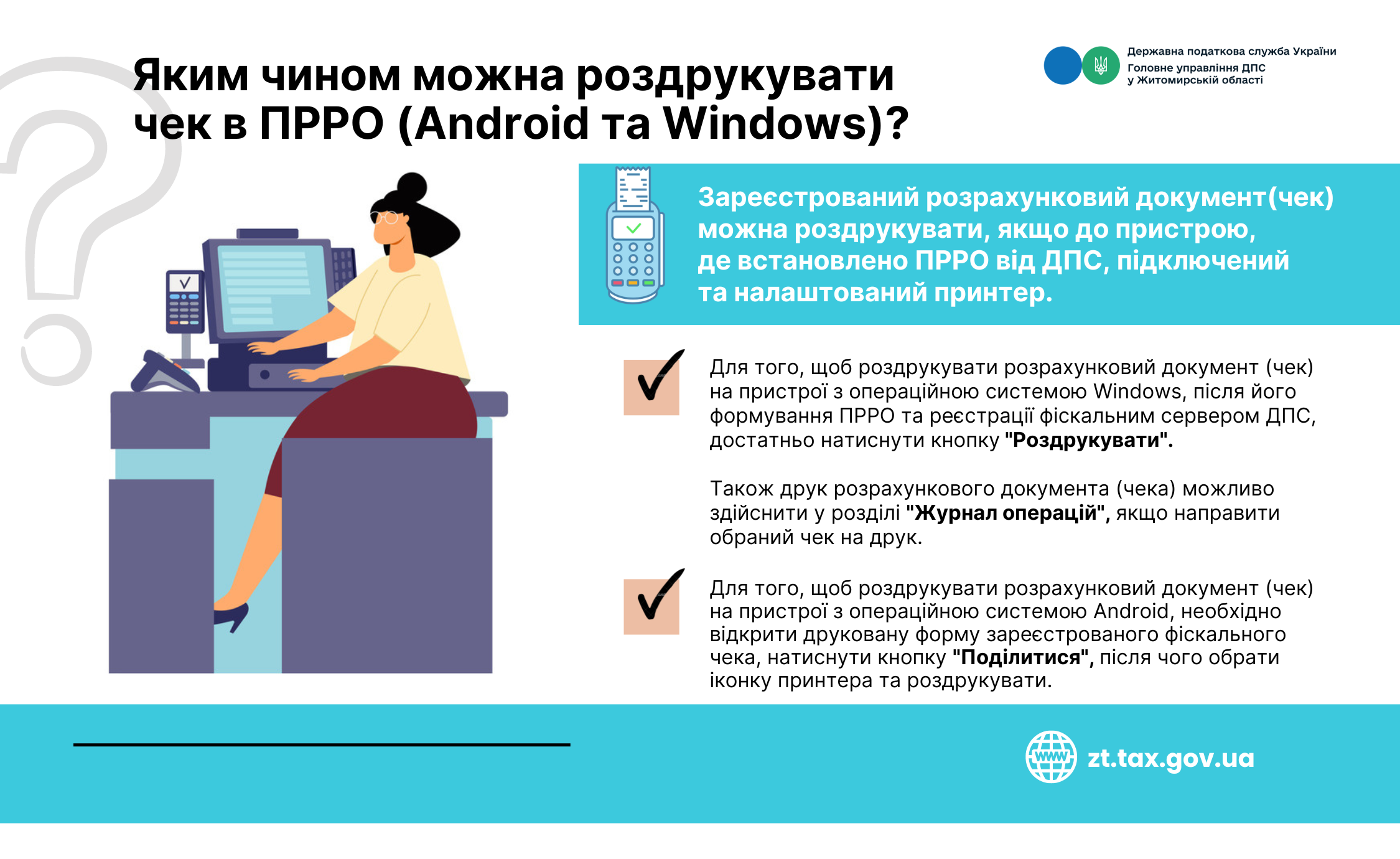 Яким чином можна роздрукувати чек в ПРРО (Android та Windows)?

Державна податкова служба України
Головне управління ДПС у Житомирській області

Зареєстрований розрахунковий документ(чек) можна роздрукувати, якщо до пристрою, де встановлено ПРРО від ДПС, підключений та налаштований принтер.

Для того, щоб роздрукувати розрахунковий документ (чек) на пристрої з операційною системою Windows, після його формування ПРРО та реєстрації фіскальним сервером ДПС, достатньо натиснути кнопку "Роздрукувати".

Також друк розрахункового документа (чека) можливо здійснити у розділі "Журнал операцій", якщо направити обраний чек на друк.

Для того, щоб роздрукувати розрахунковий документ (чек) на пристрої з операційною системою Android, необхідно відкрити друковану форму зареєстрованого фіскального чека, натиснути кнопку "Поділитися", після чого обрати іконку принтера та роздрукувати.

www

zt.tax.gov.ua